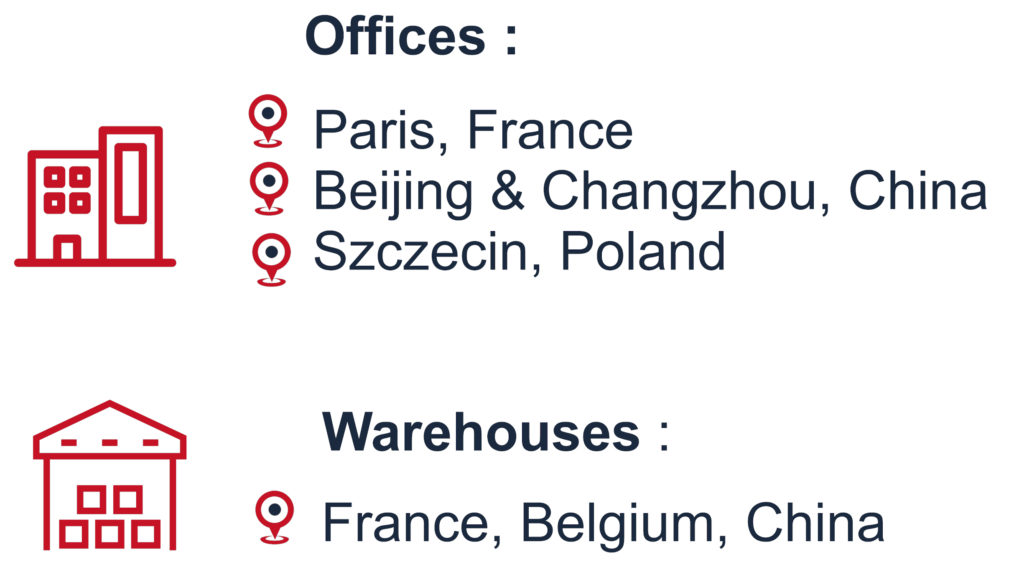 Offices :

Paris, France
Beijing & Changzhou, China
Szczecin, Poland

Warehouses :

France, Belgium, China